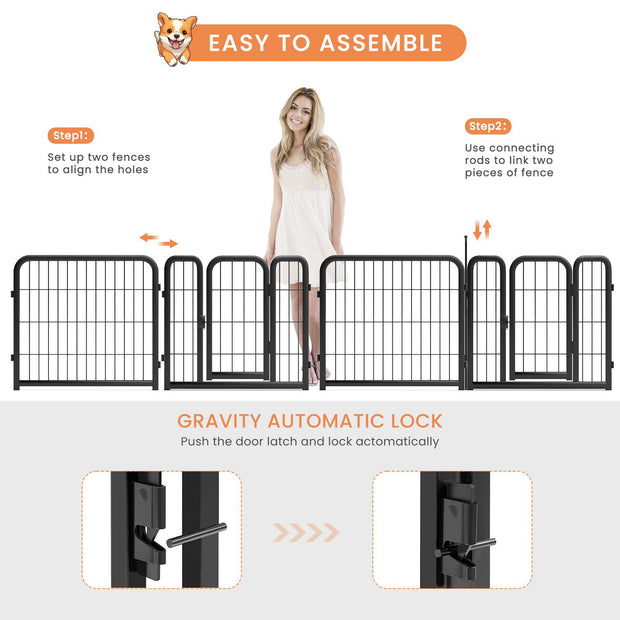 EASY TO ASSEMBLE

Step1:

Set up two fences to align the holes

Step2:

Use connecting rods to link two pieces of fence

GRAVITY AUTOMATIC LOCK

Push the door latch and lock actomatically